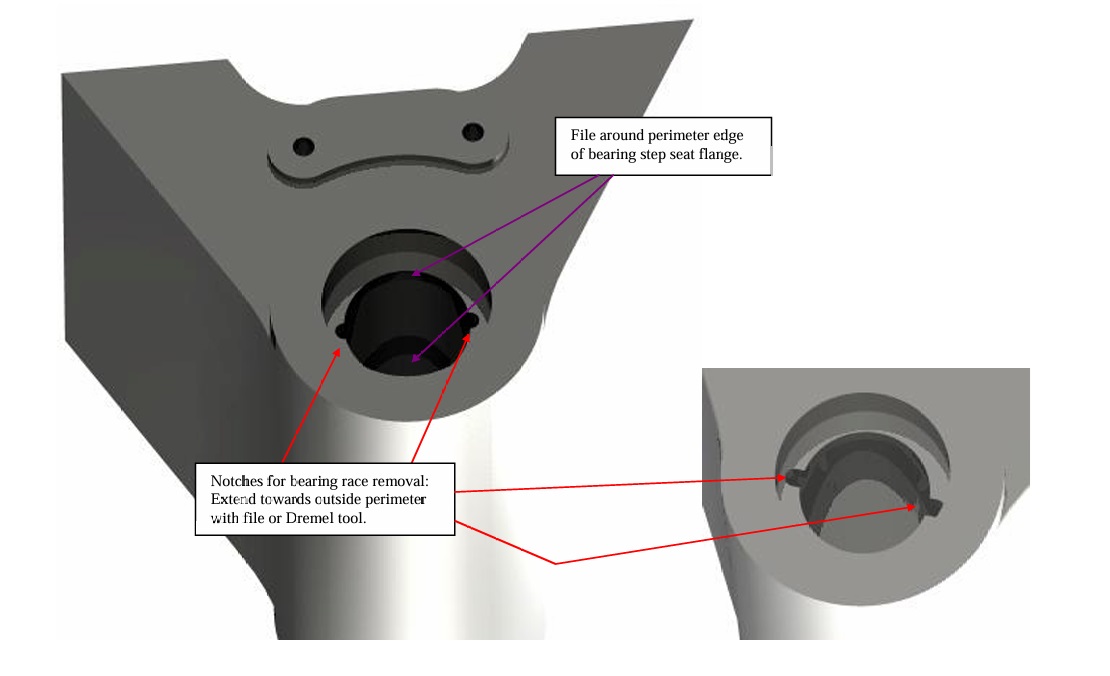 File around perimeter edge of bearing step seat flange.

Notches for bearing race removal: Extend towards outside perimeter with file or Dremel tool.