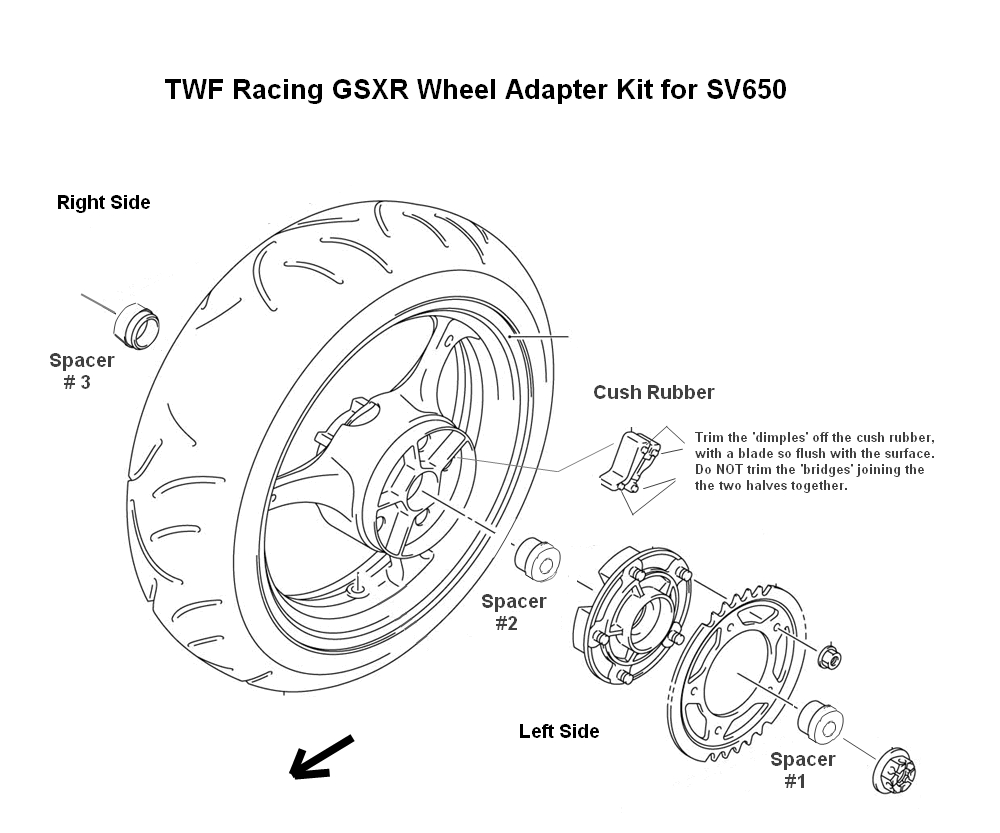 TWF Racing GSXR Wheel Adapter Kit for SV650

Right Side

Spacer
# 3

Cush Rubber

Trim the 'dimples' off the cush rubber, with a blade so flush with the surface. Do NOT trim the 'bridges' joining the the two halves together.

Spacer
#2

Left Side

Spacer
#1